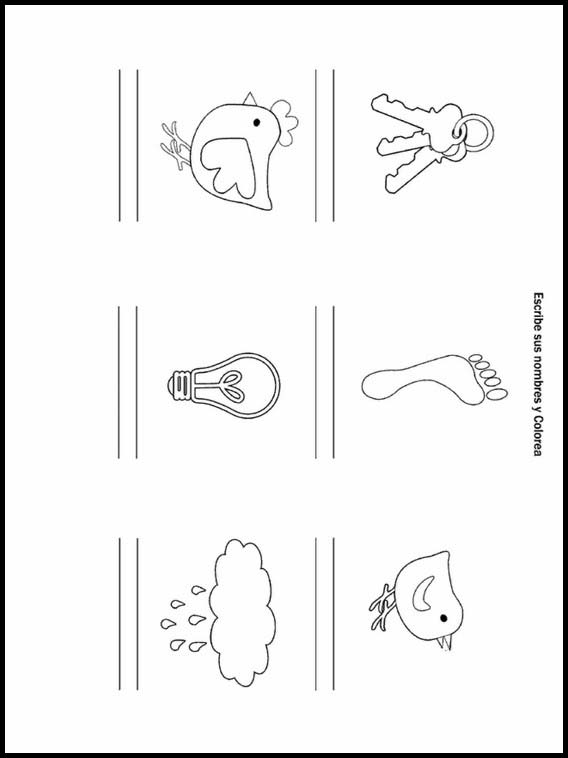 Escribe sus nombres y Colorea