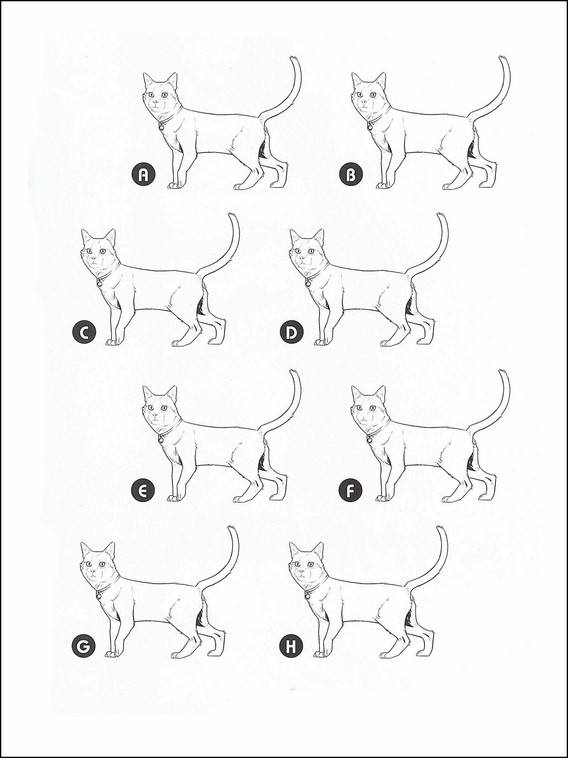 A
B
C
D
E
F
G
H