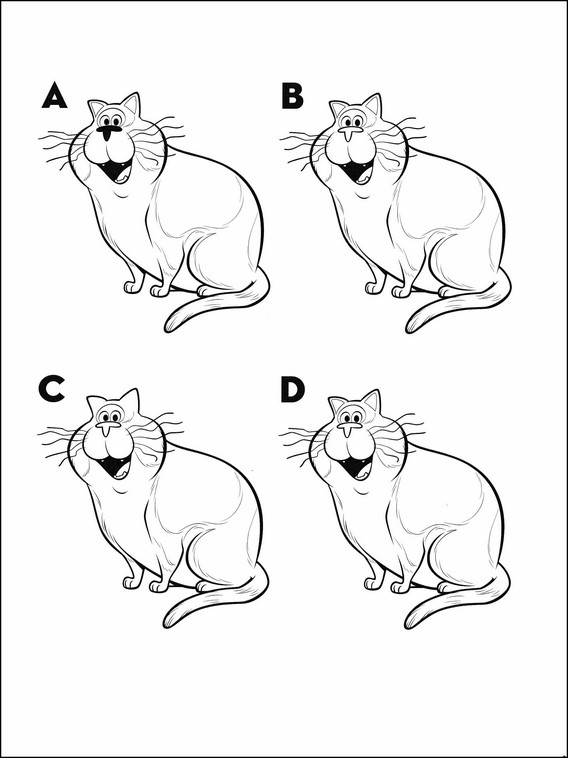 A

B

C

D