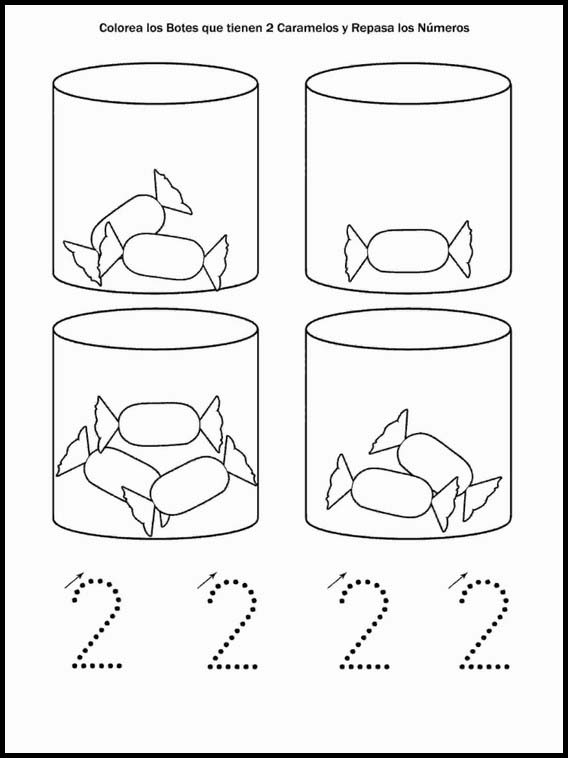 Colorea los Botes que tienen 2 Caramelos y Repasa los Números

2 2 2 2