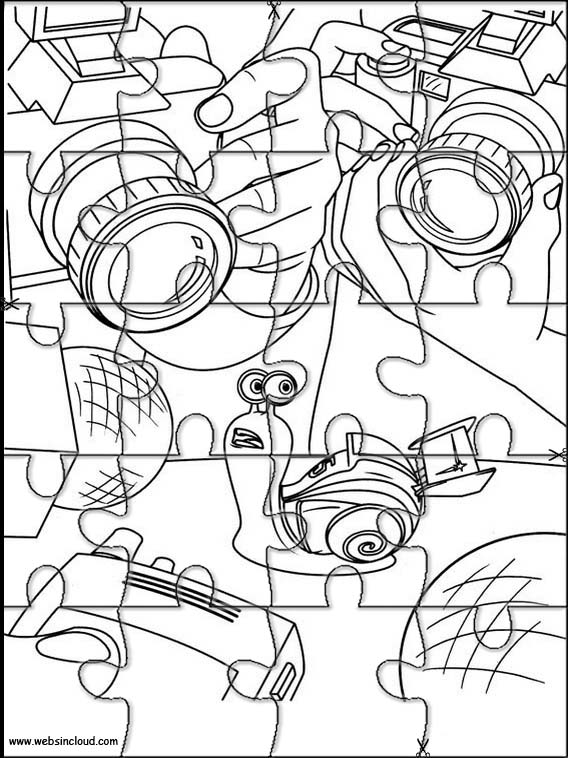 www.websincloud.com