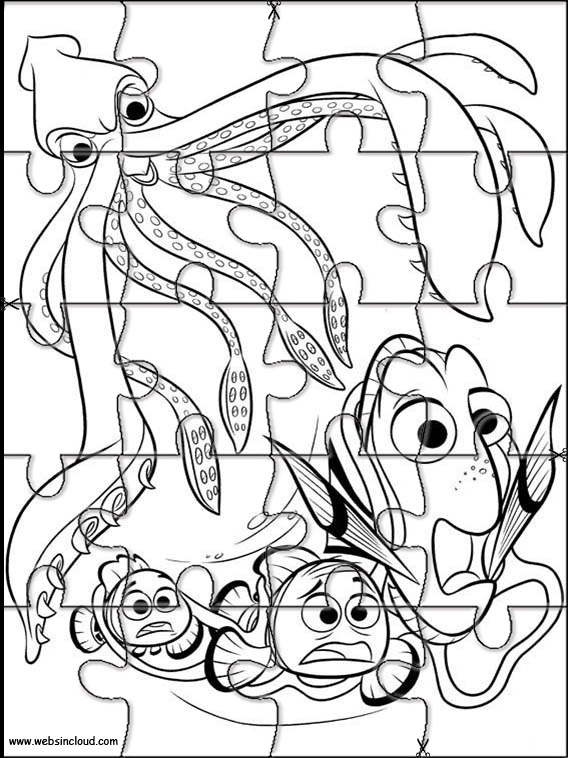 www.websincloud.com