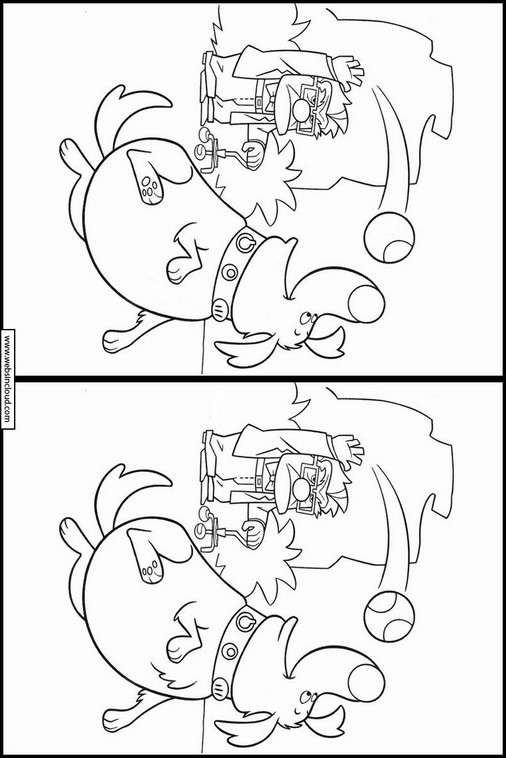 www.websincloud.com