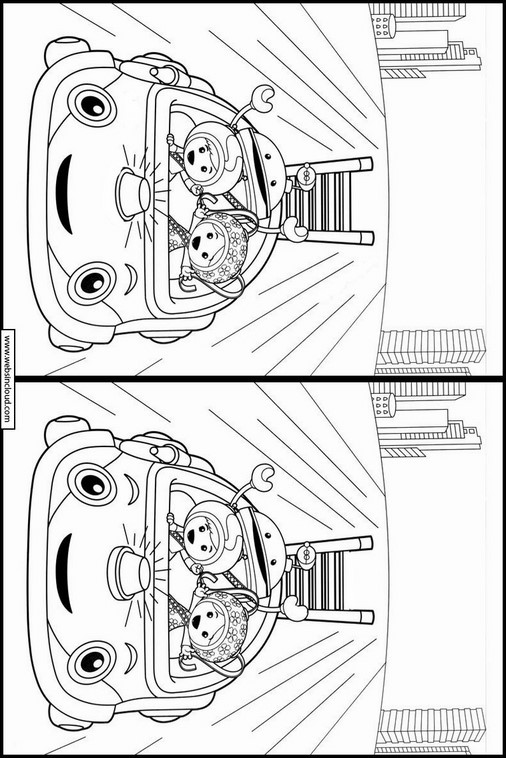 www.websincloud.com