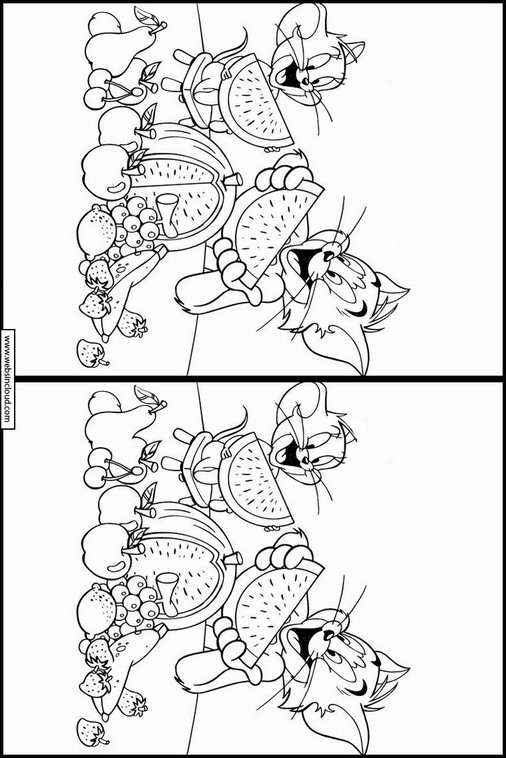 www.websincloud.com