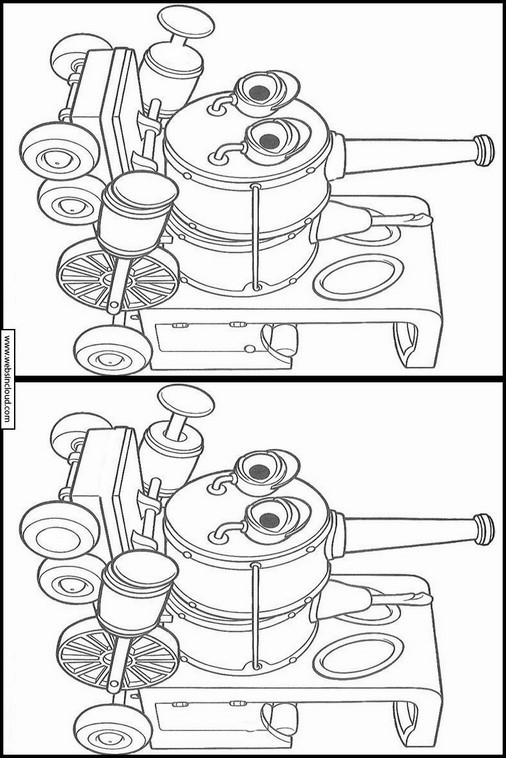 www.websincloud.com