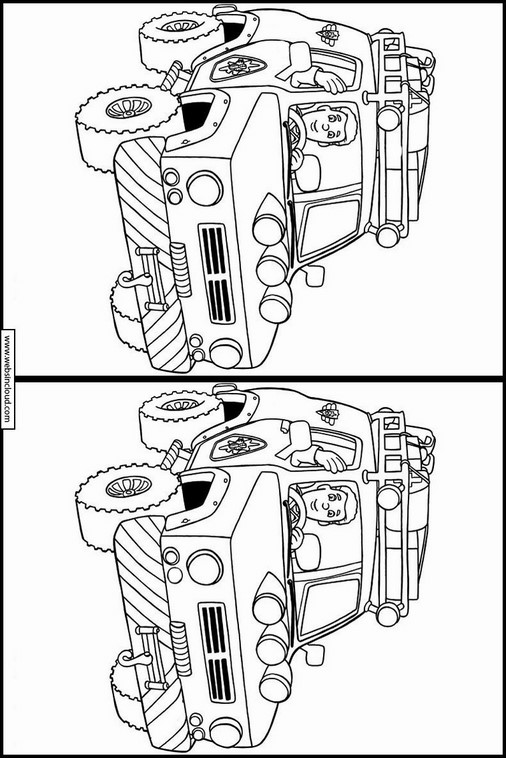 www.websincloud.com