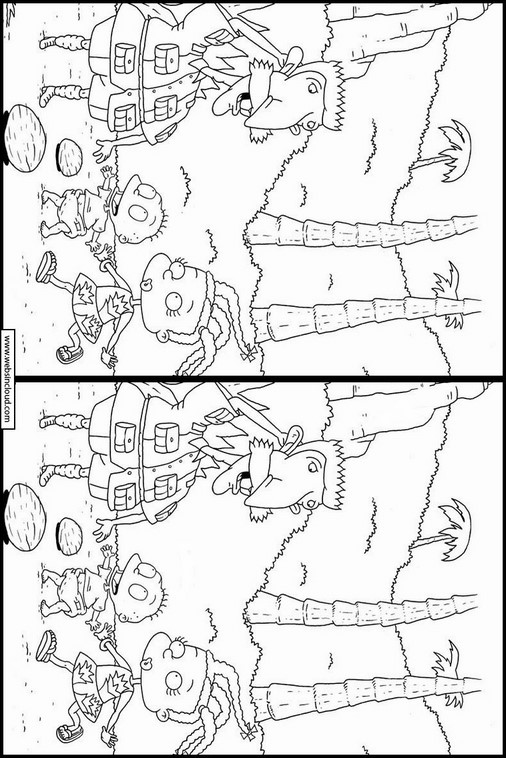 www.websincloud.com