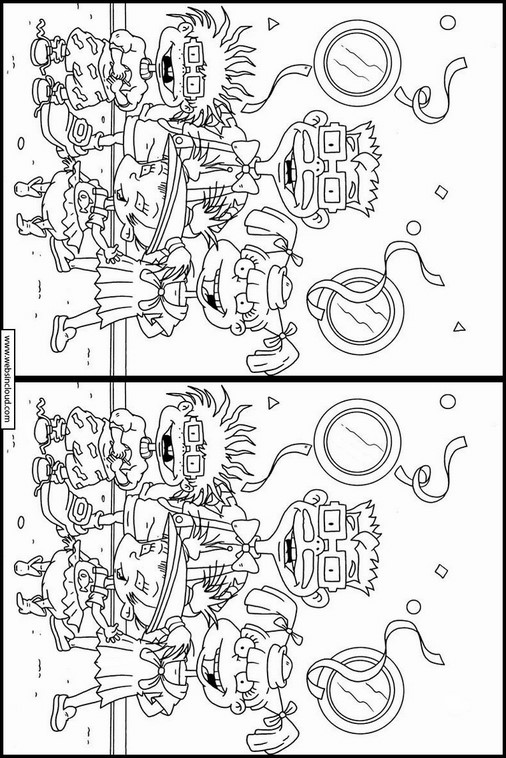 www.websincloud.com