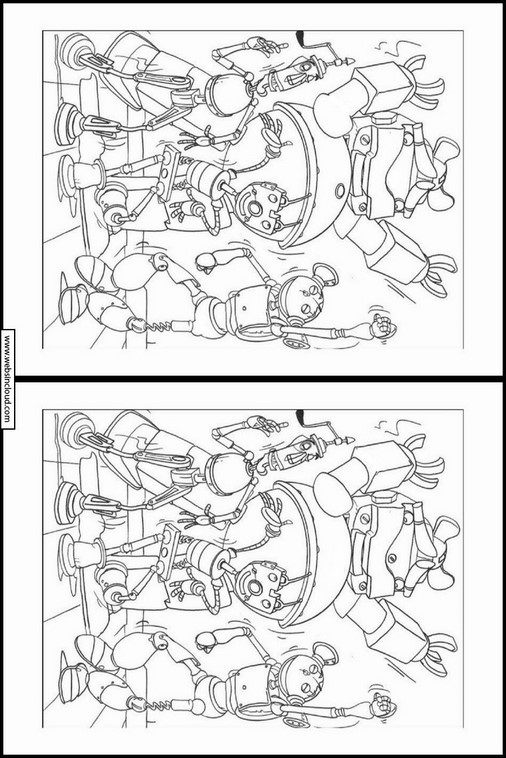 www.websincloud.com