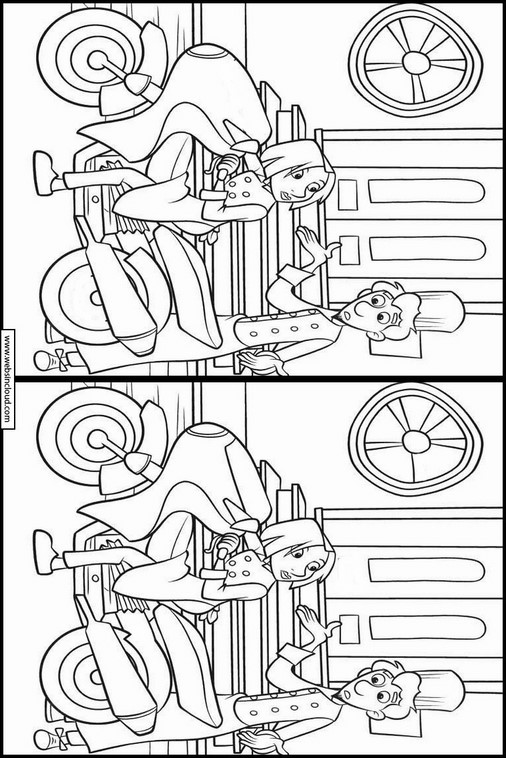 www.websincloud.com