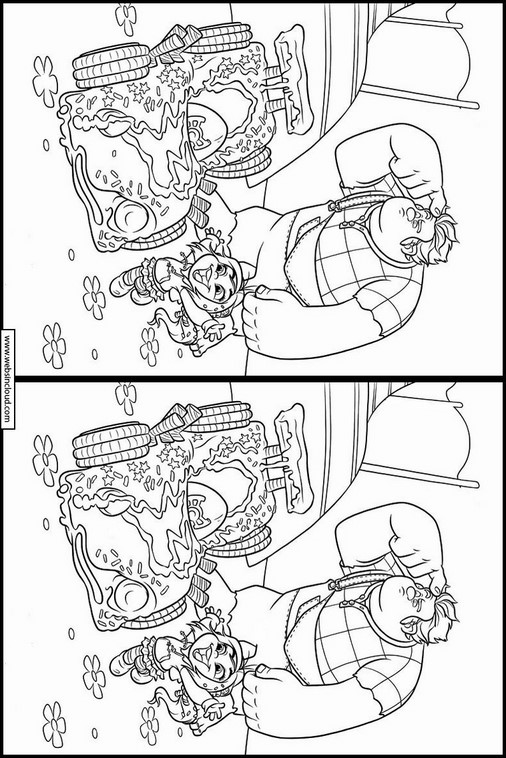 www.websincloud.com