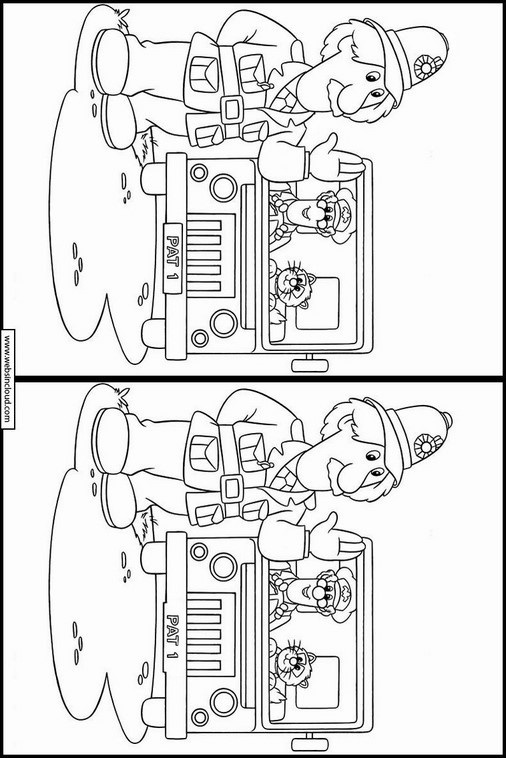 PAT 1

www.websincloud.com

PAT 1