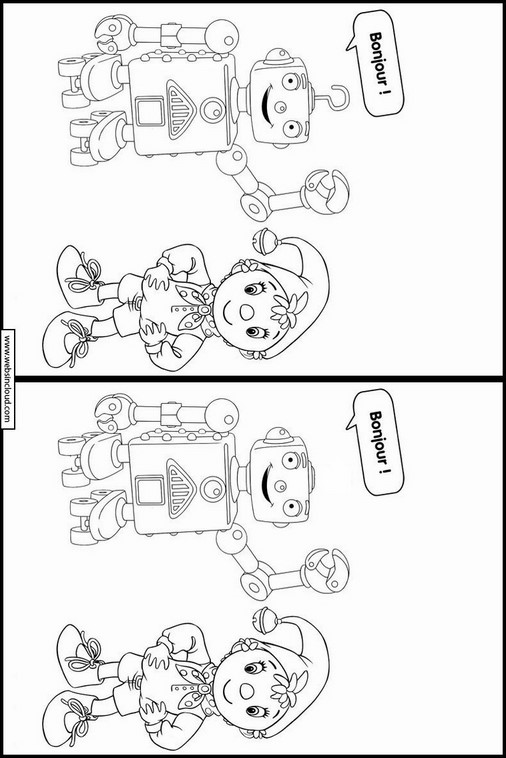 Bonjour !

www.websincloud.com

Bonjour !