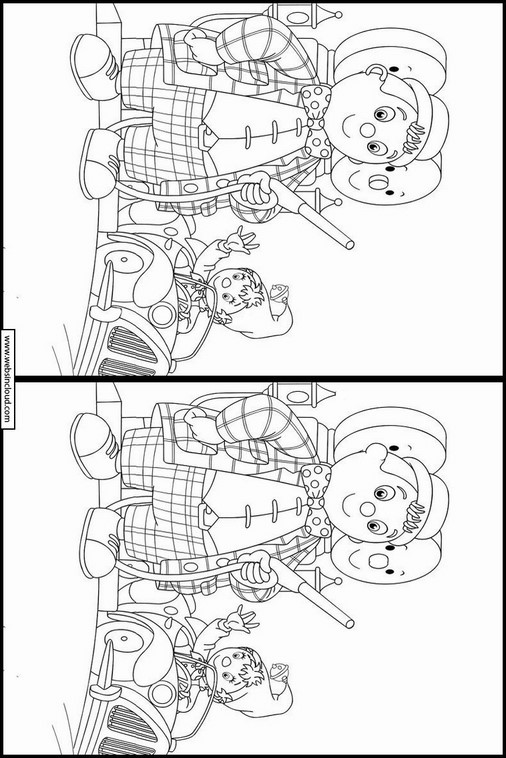 www.websincloud.com