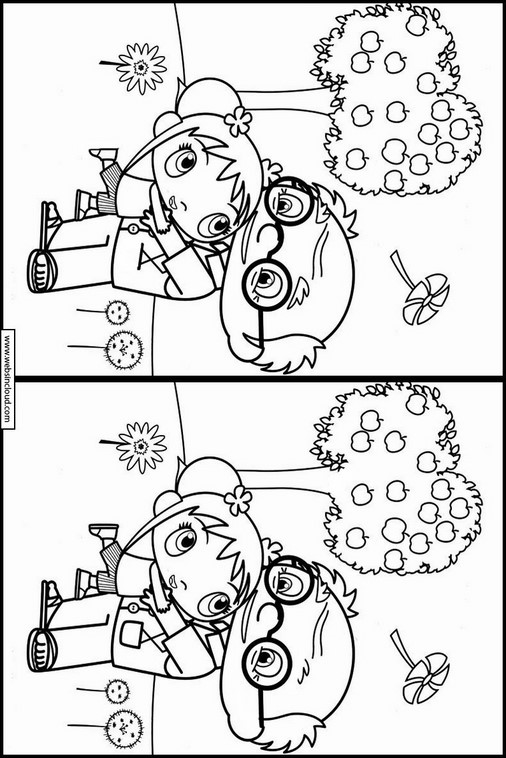 www.websincloud.com