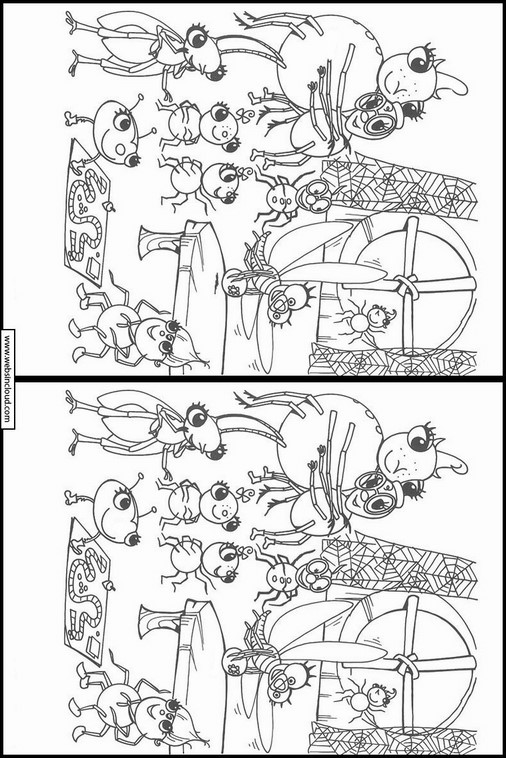 www.websincloud.com