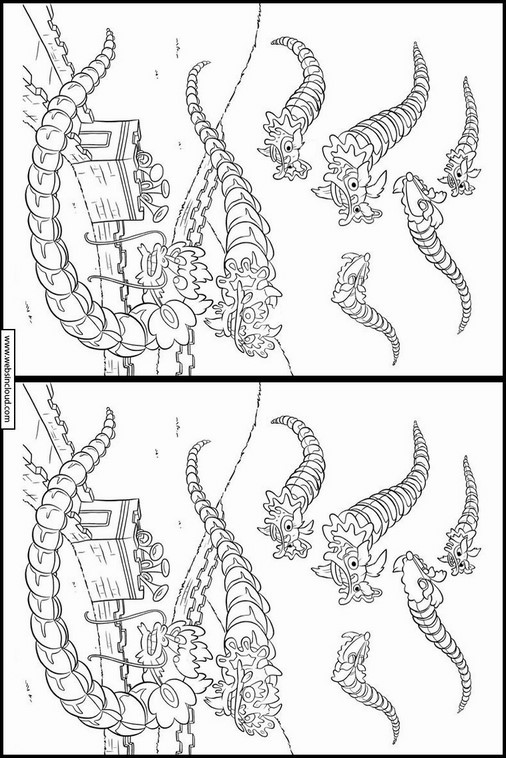 www.websincloud.com