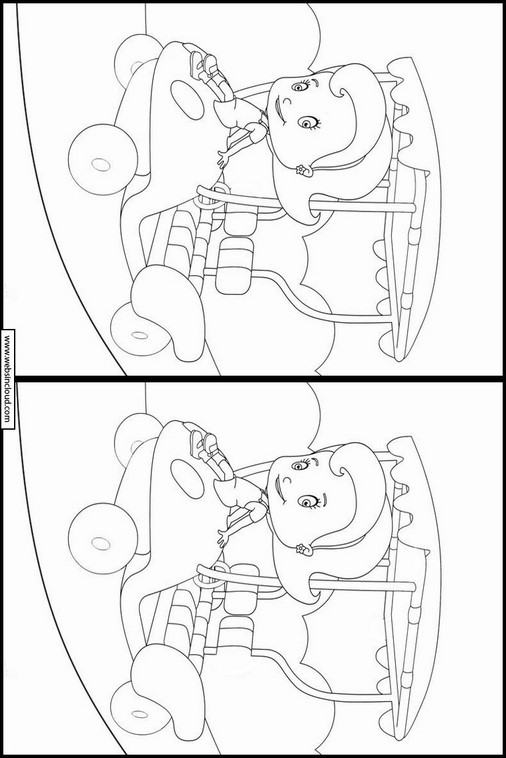 www.websincloud.com