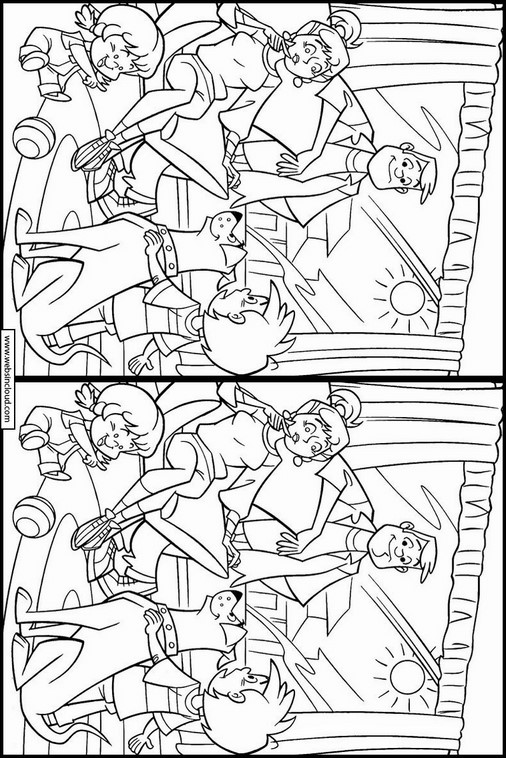 www.websincloud.com