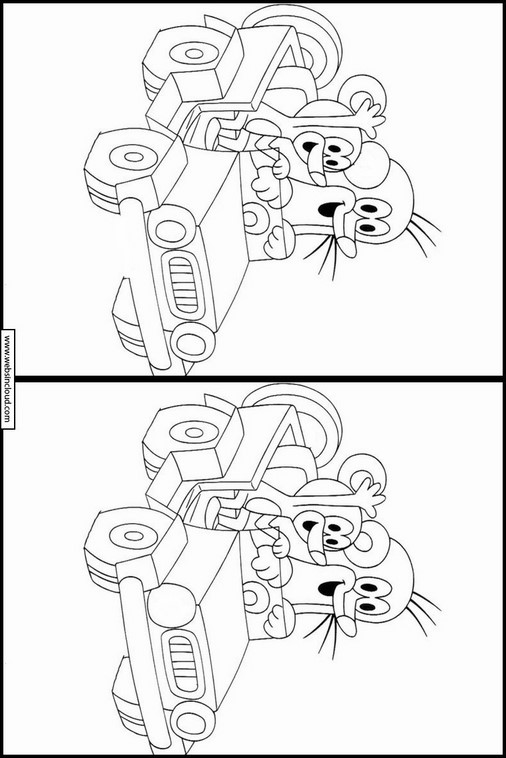 www.websincloud.com