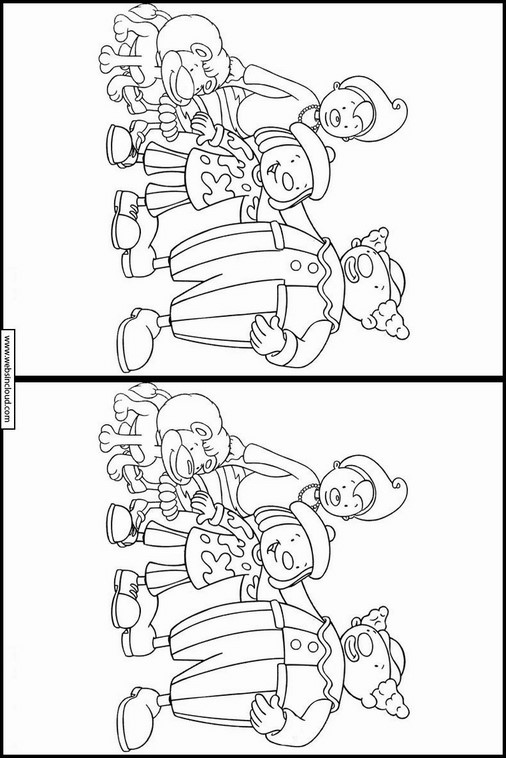 www.websincloud.com