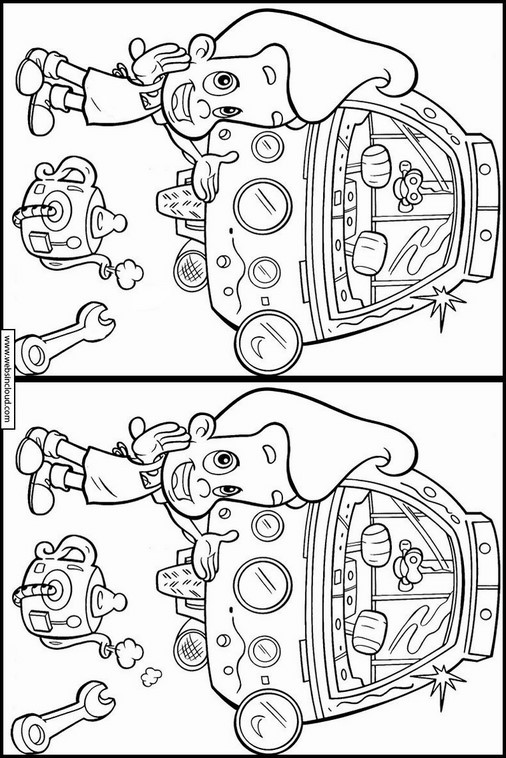 www.websincloud.com