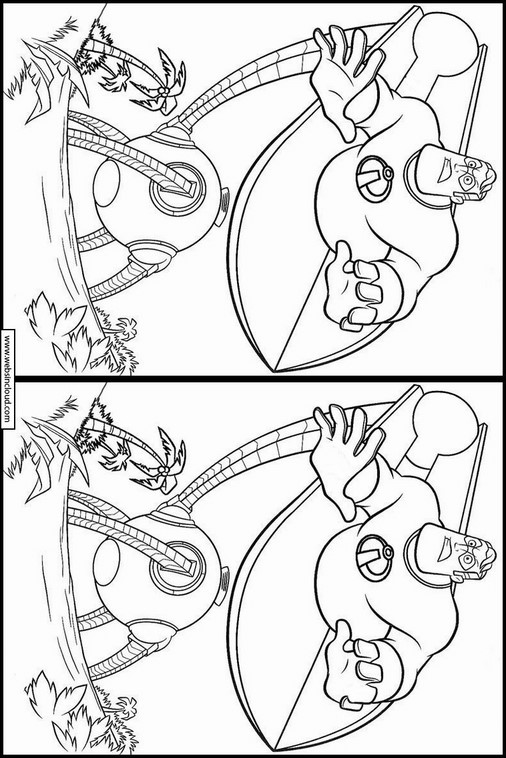 www.websincloud.com