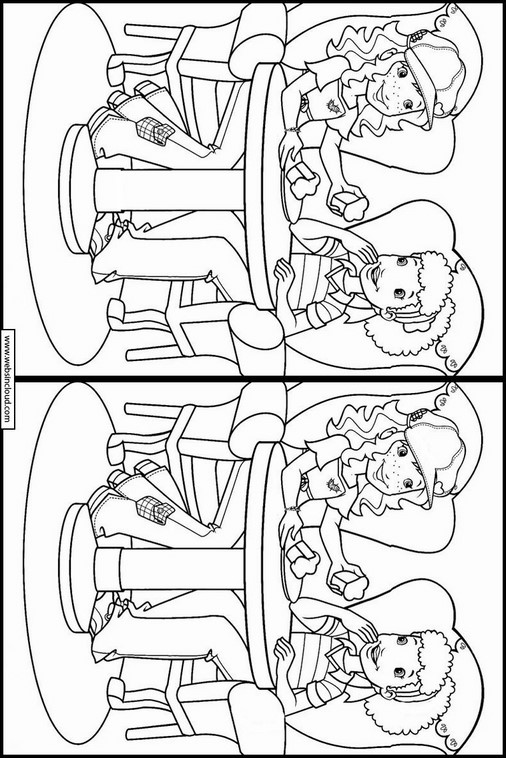 www.websincloud.com