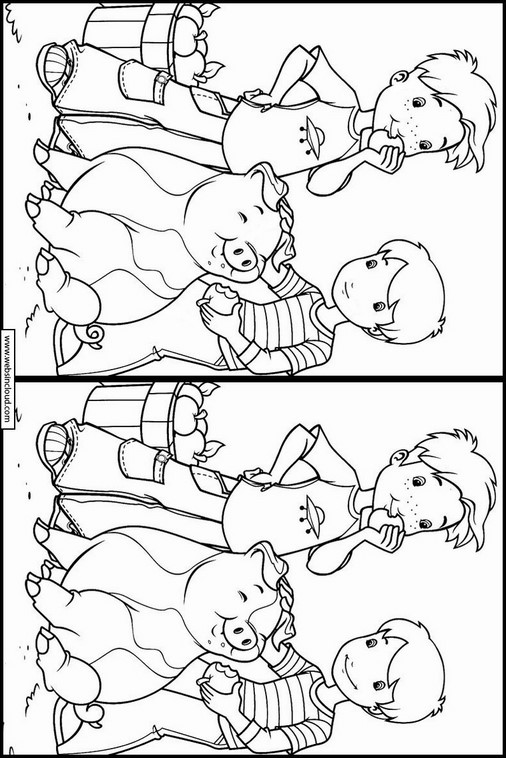 www.websincloud.com