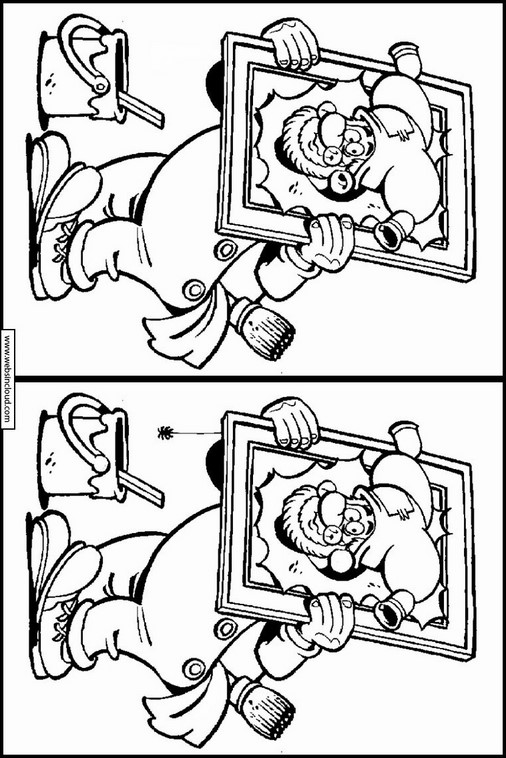 www.websincloud.com