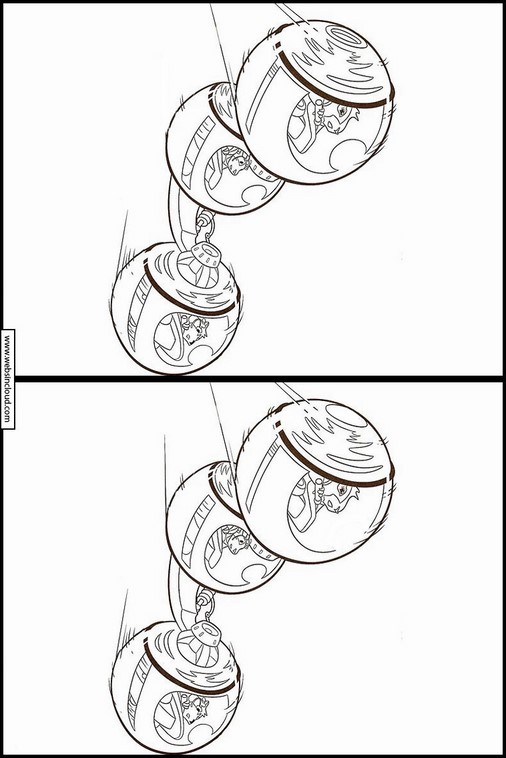 www.websincloud.com