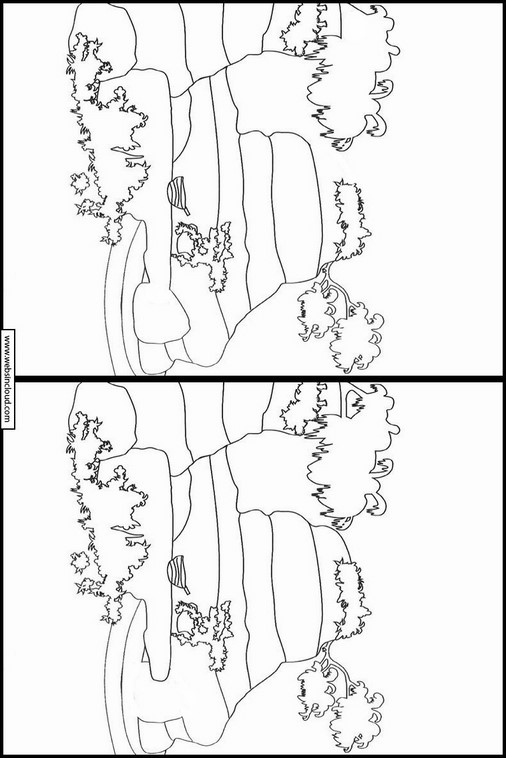 www.websincloud.com