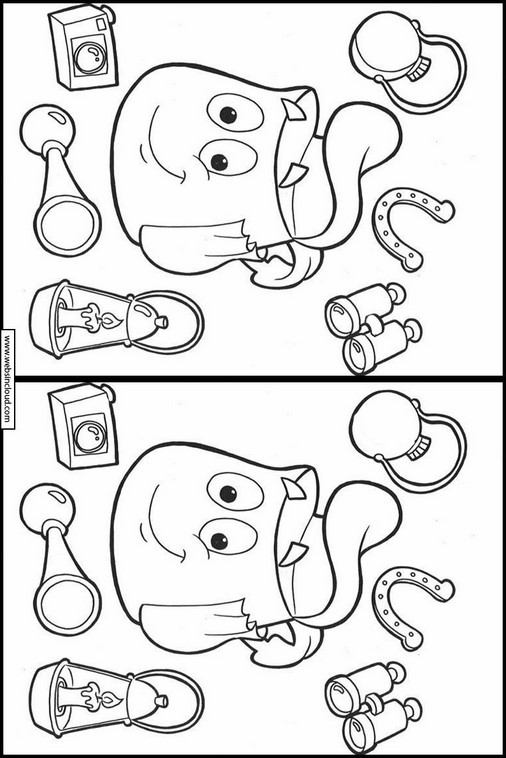 www.websincloud.com