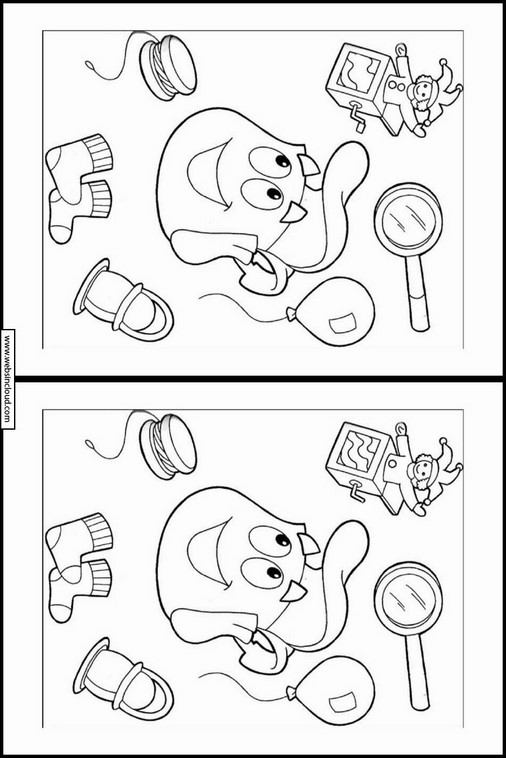 www.websincloud.com