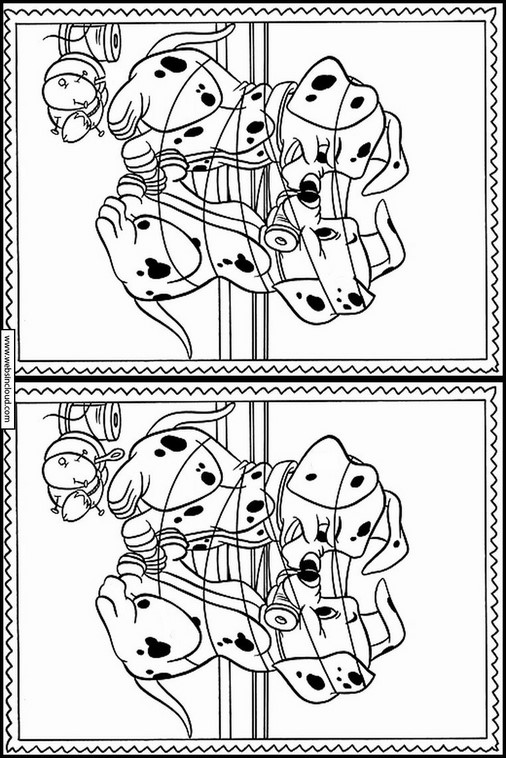 www.websincloud.com