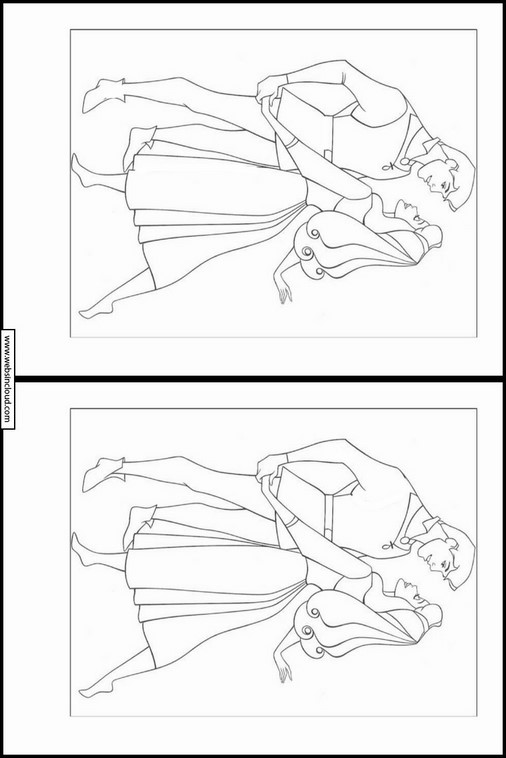 www.websincloud.com