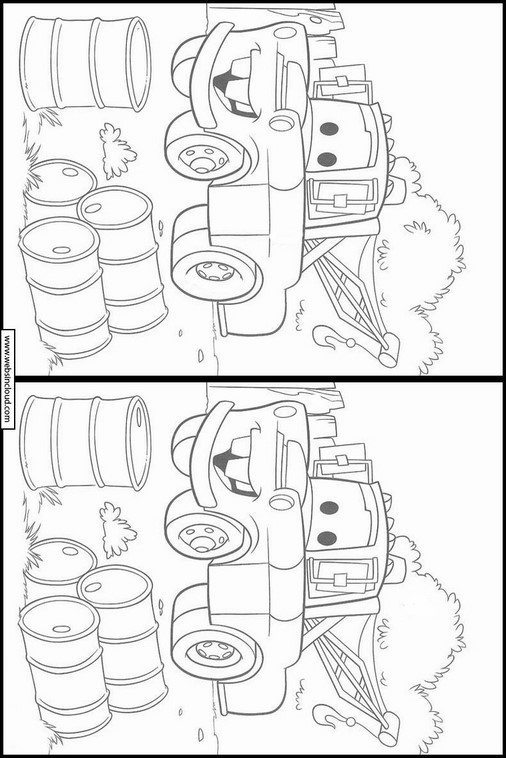 www.websincloud.com