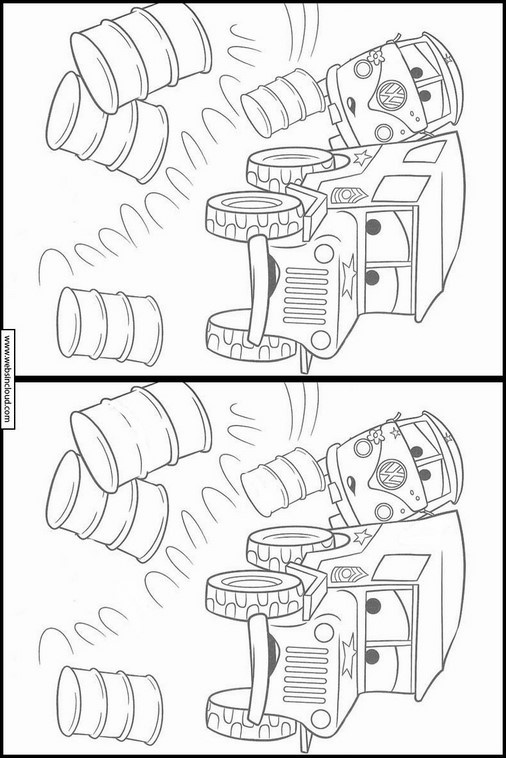 www.websincloud.com