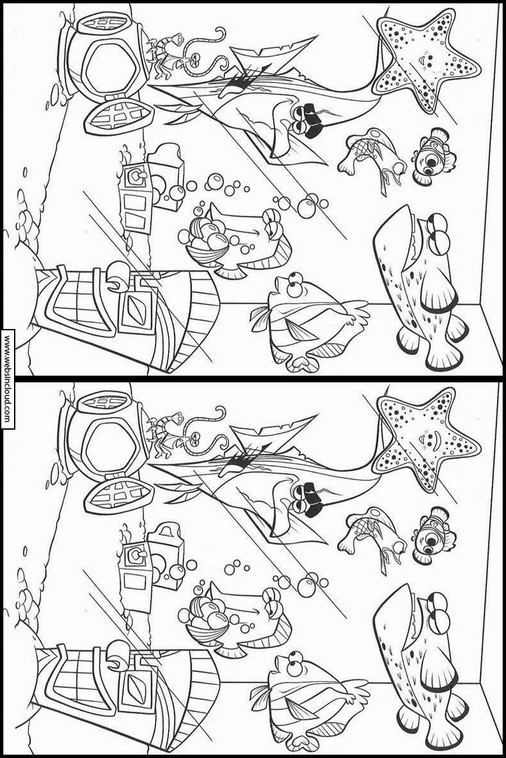 www.websincloud.com