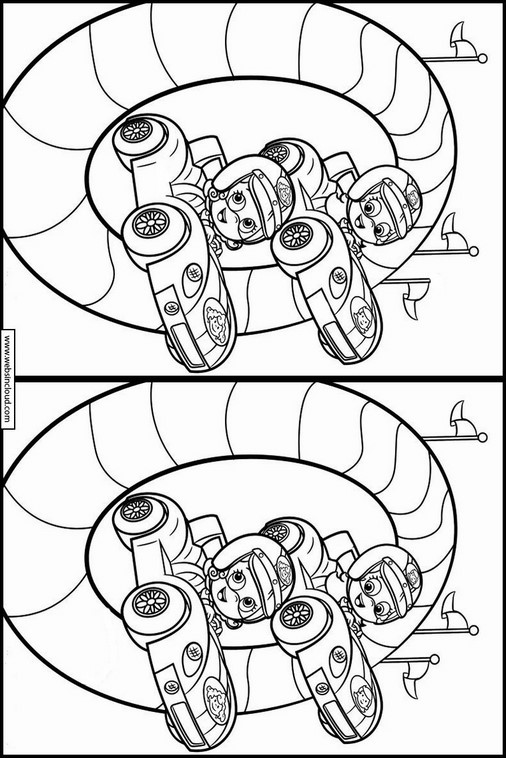 www.websincloud.com