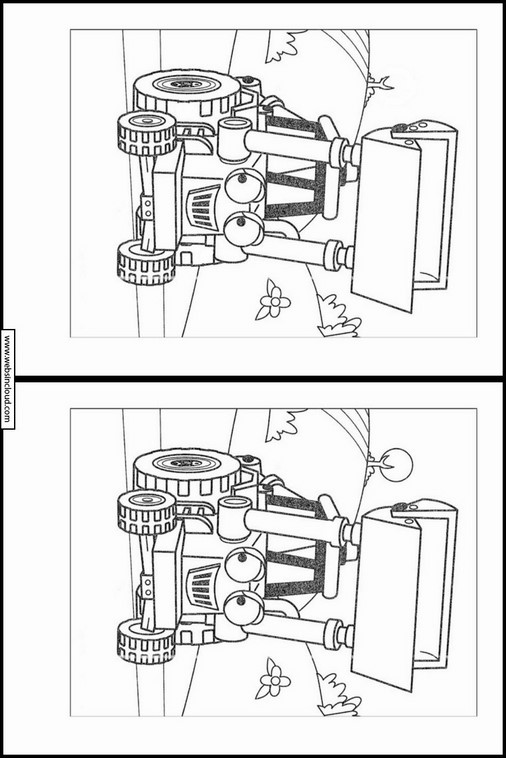 www.websincloud.com