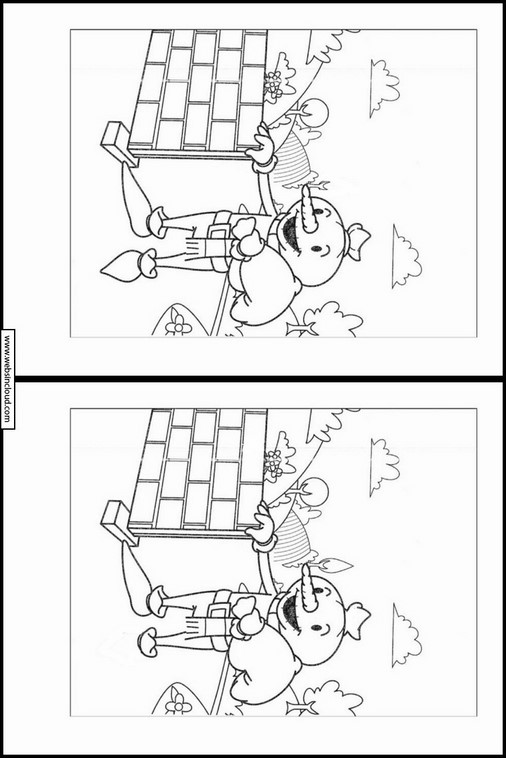 www.websincloud.com