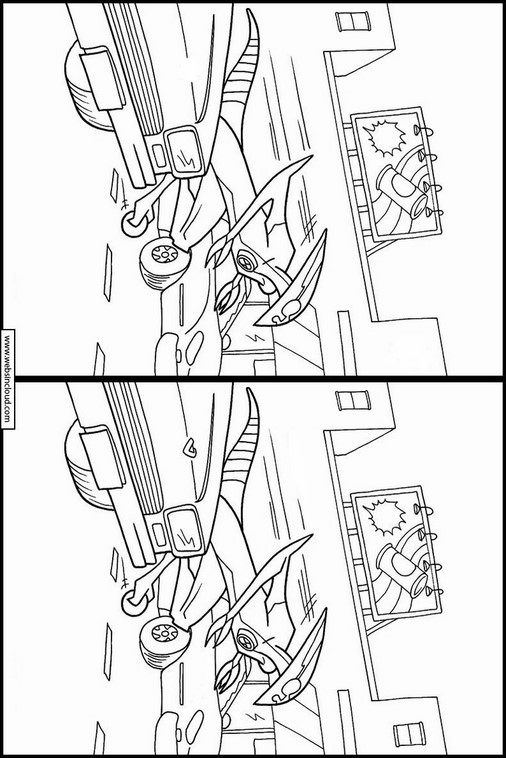 www.websincloud.com