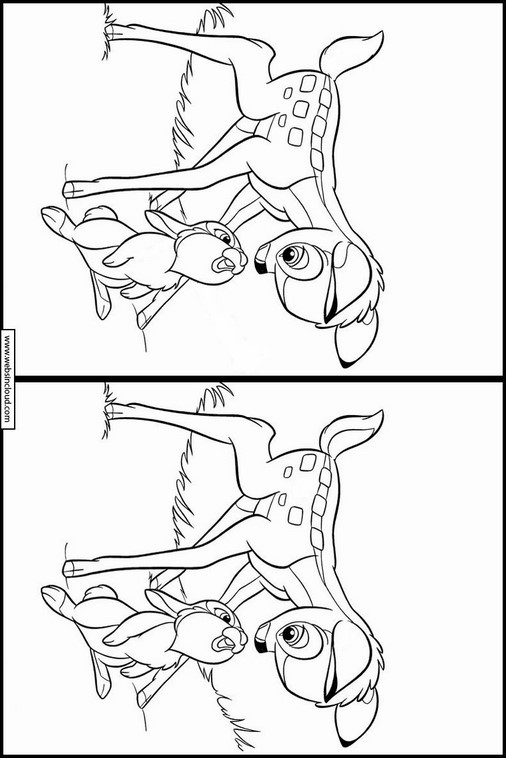 www.websincloud.com