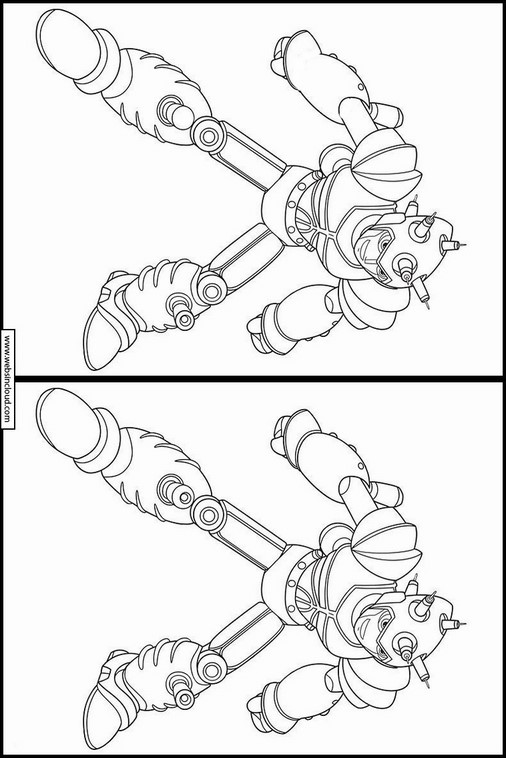 www.websincloud.com