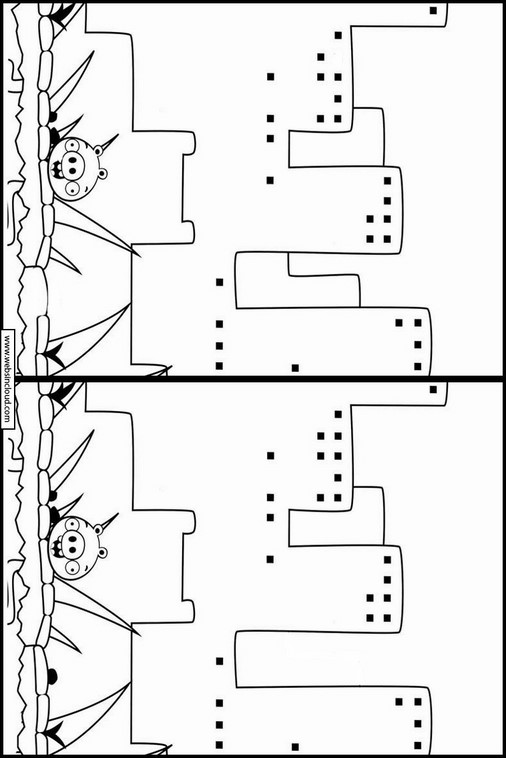 www.websincloud.com