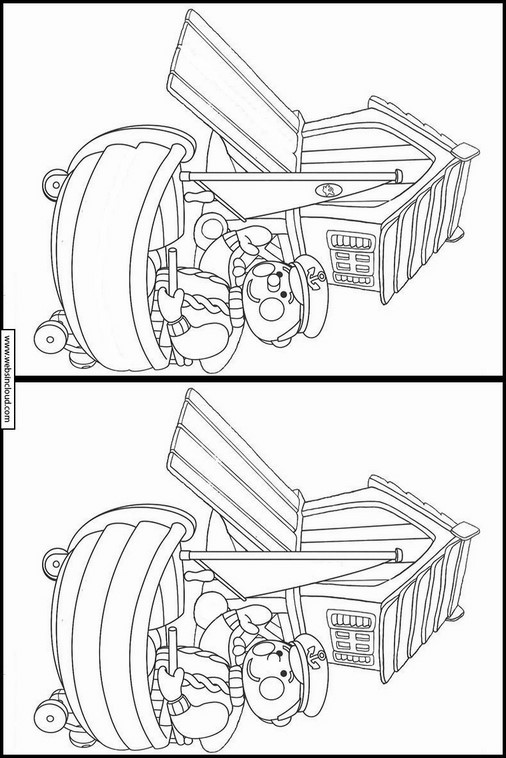 www.websincloud.com