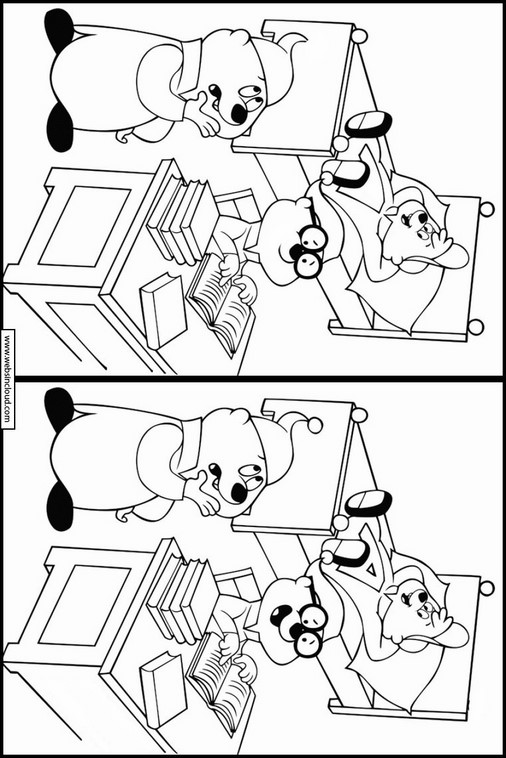 www.websincloud.com