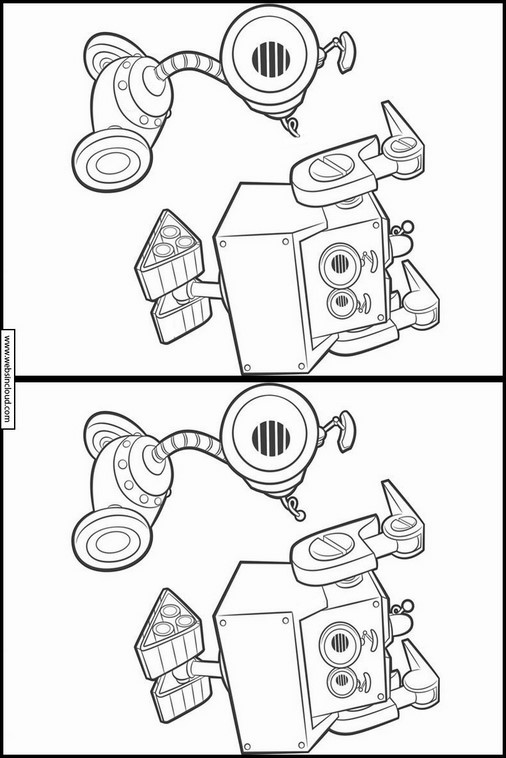 www.websincloud.com